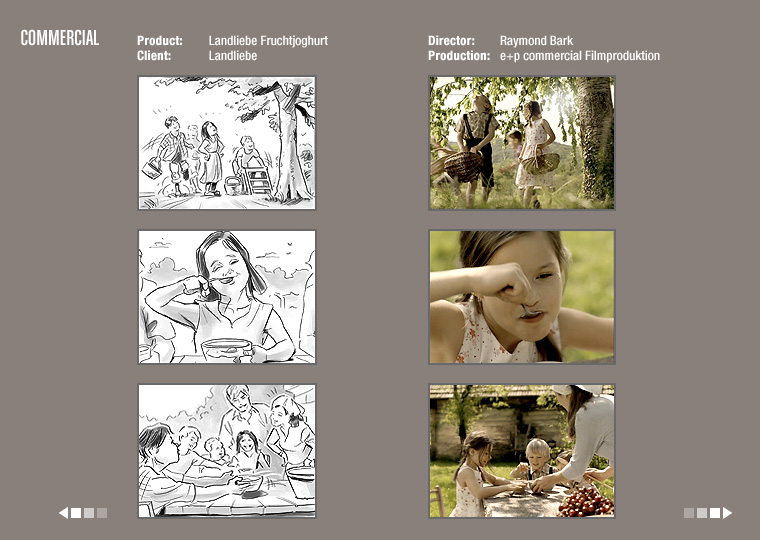 COMMERCIAL

Product: Landliebe Fruchtjoghurt
Client: Landliebe

Director: Raymond Bark
Production: e+p commercial Filmproduktion