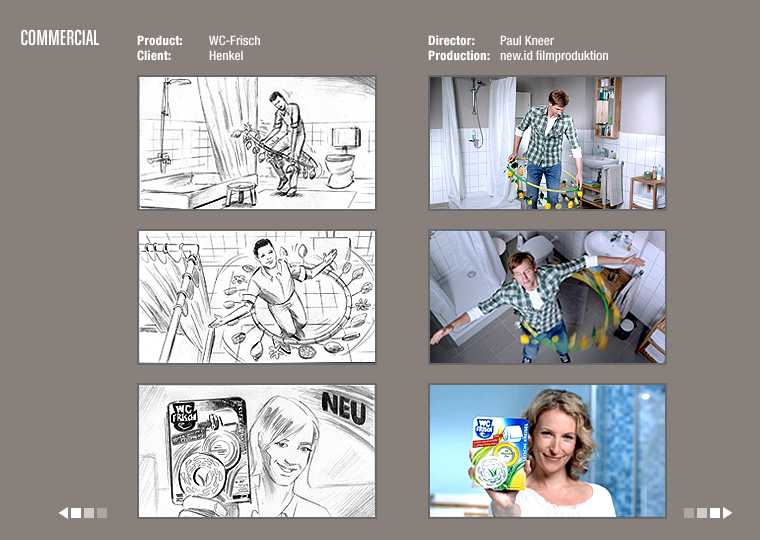 COMMERCIAL

Product: WC-Frisch
Client: Henkel

Director: Paul Kneer
Production: new.id filmproduktion

WC Frisch

NEU

WC Frisch