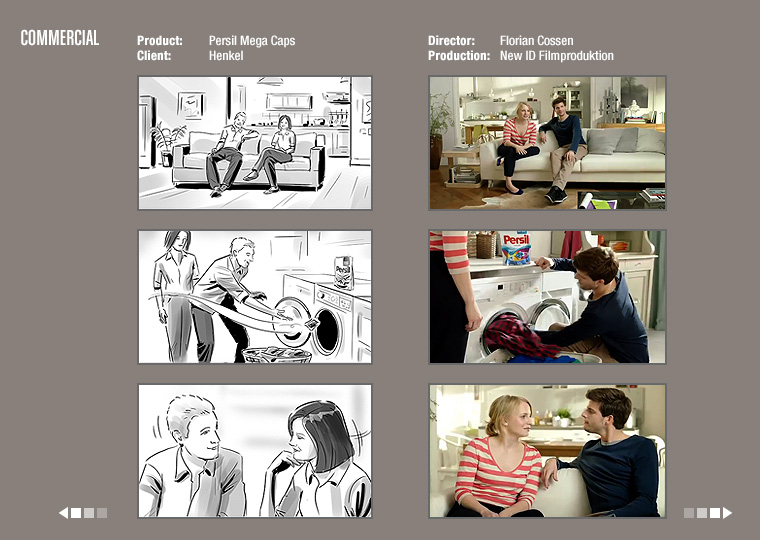 COMMERCIAL

Product: Persil Mega Caps
Client: Henkel

Director: Florian Cossen
Production: New ID Filmproduktion

Persil

Persil