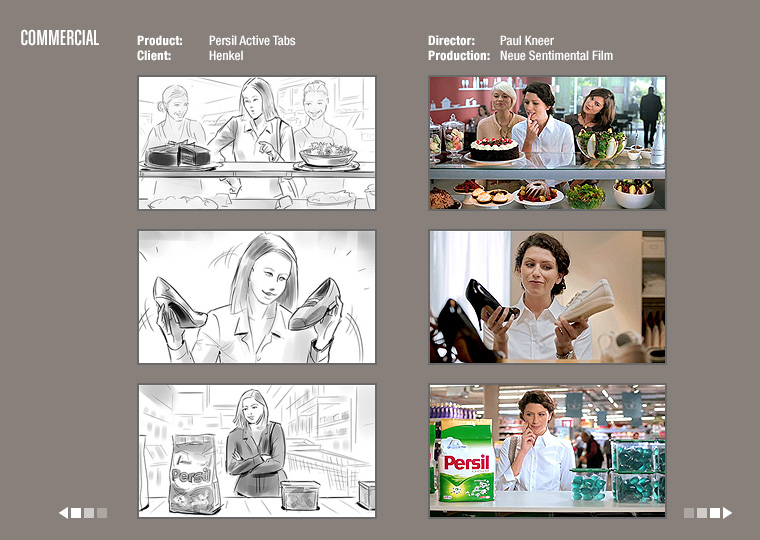 COMMERCIAL

Product: Persil Active Tabs
Client: Henkel

Director: Paul Kneer
Production: Neue Sentimental Film

Persil

Persil