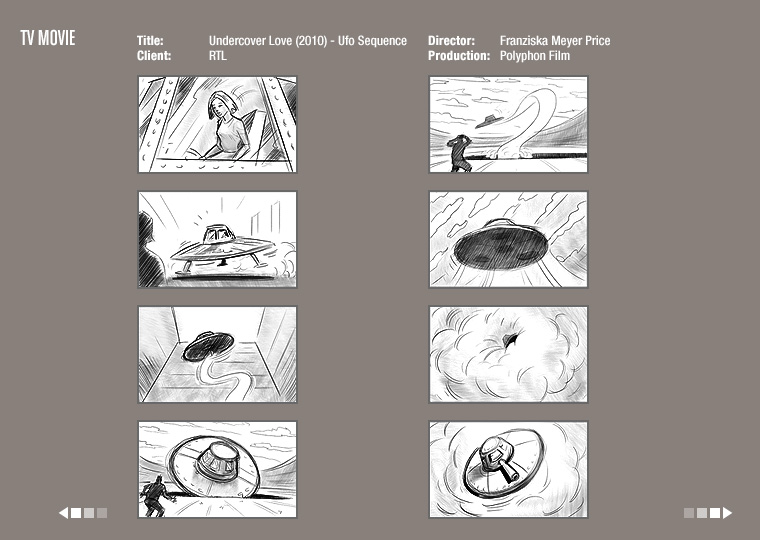 TV MOVIE

Title: Undercover Love (2010) - Ufo Sequence
Client: RTL

Director: Franziska Meyer Price
Production: Polyphon Film